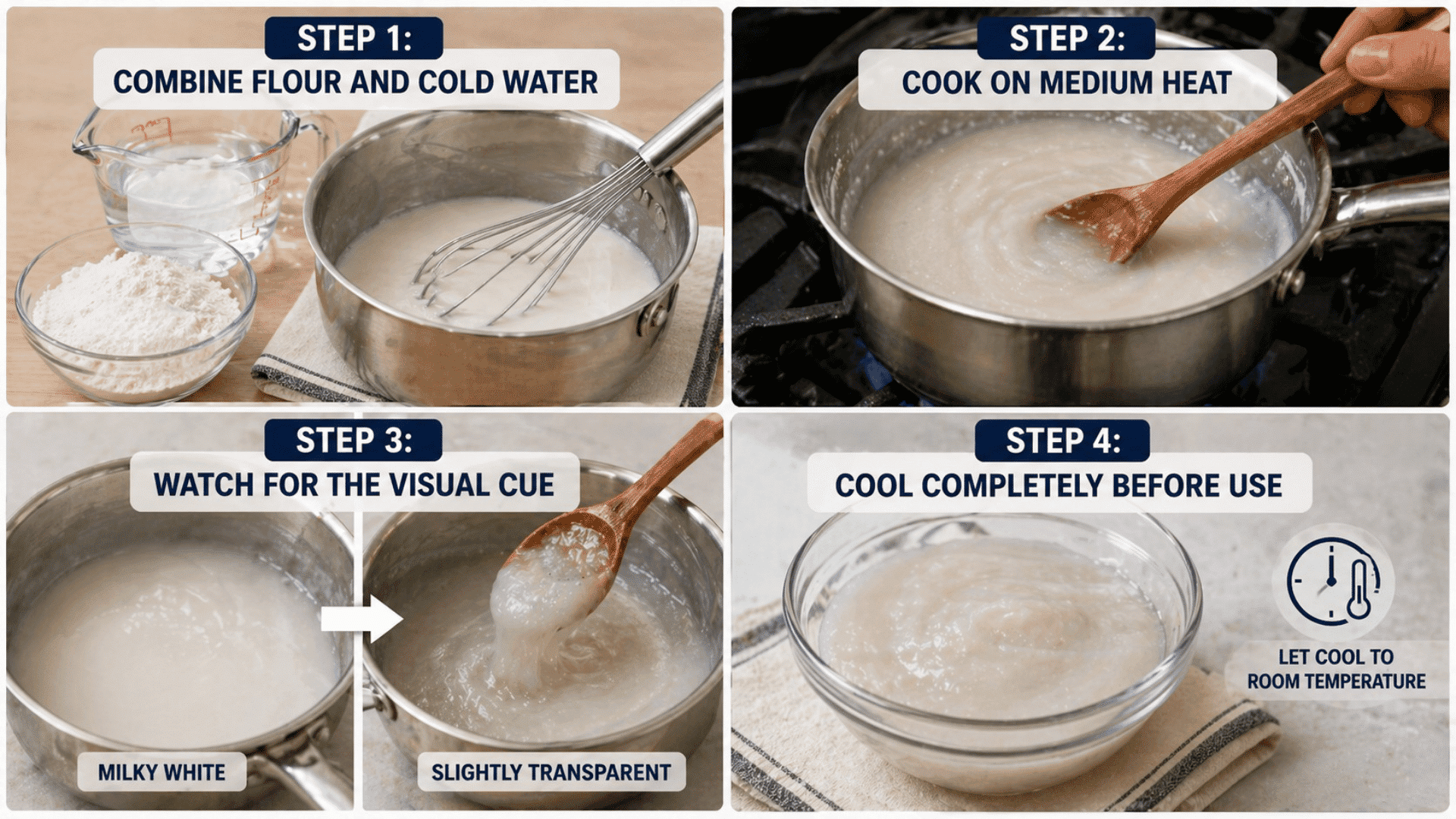 STEP 1:
COMBINE FLOUR AND COLD WATER

STEP 2:
COOK ON MEDIUM HEAT

STEP 3:
WATCH FOR THE VISUAL CUE

MILKY WHITE

SLIGHTLY TRANSPARENT

STEP 4:
COOL COMPLETELY BEFORE USE

LET COOL TO ROOM TEMPERATURE