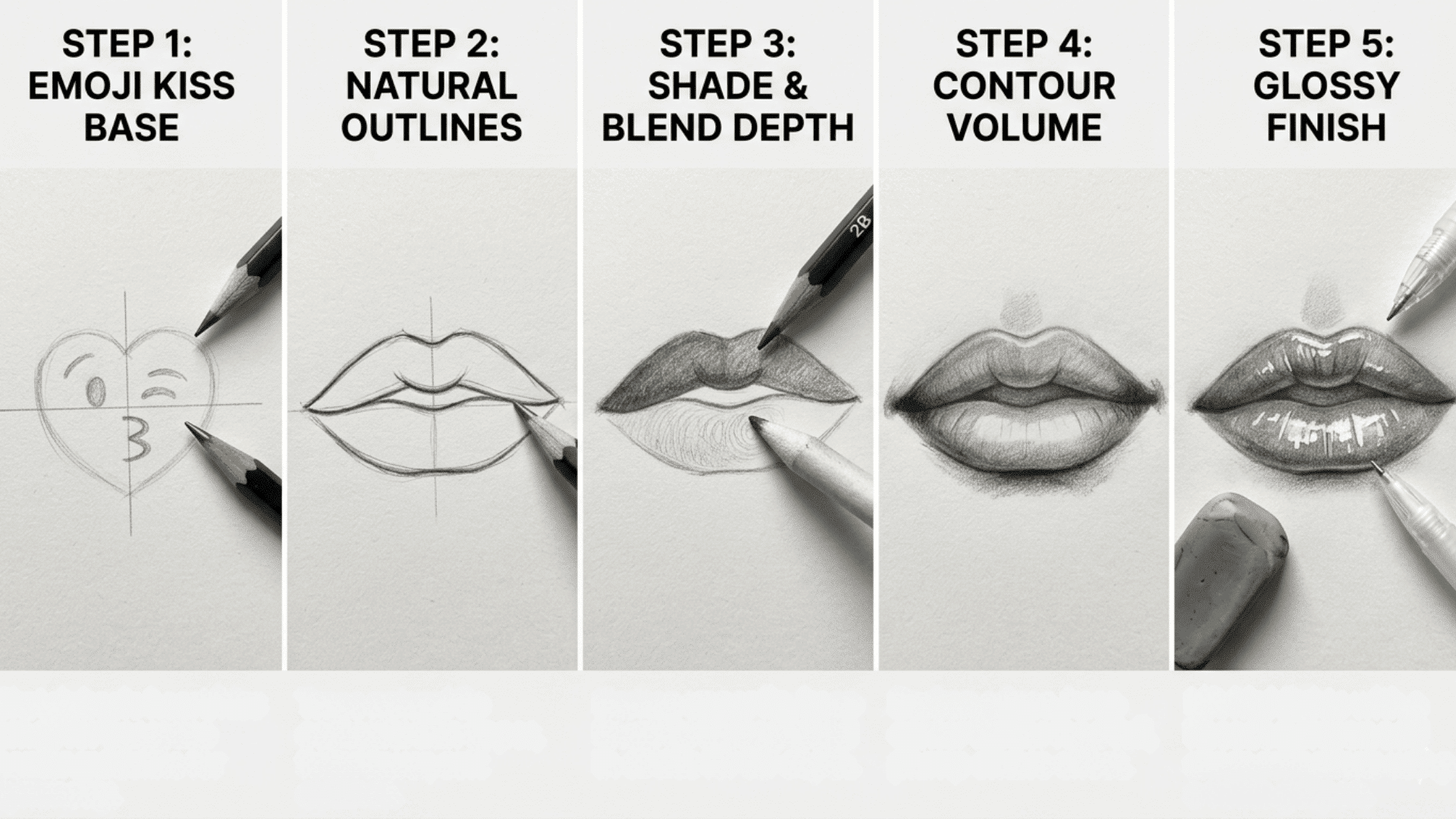 STEP 1:
EMOJI KISS
BASE

STEP 2:
NATURAL
OUTLINES

STEP 3:
SHADE &
BLEND DEPTH

2B

STEP 4:
CONTOUR
VOLUME

STEP 5:
GLOSSY
FINISH