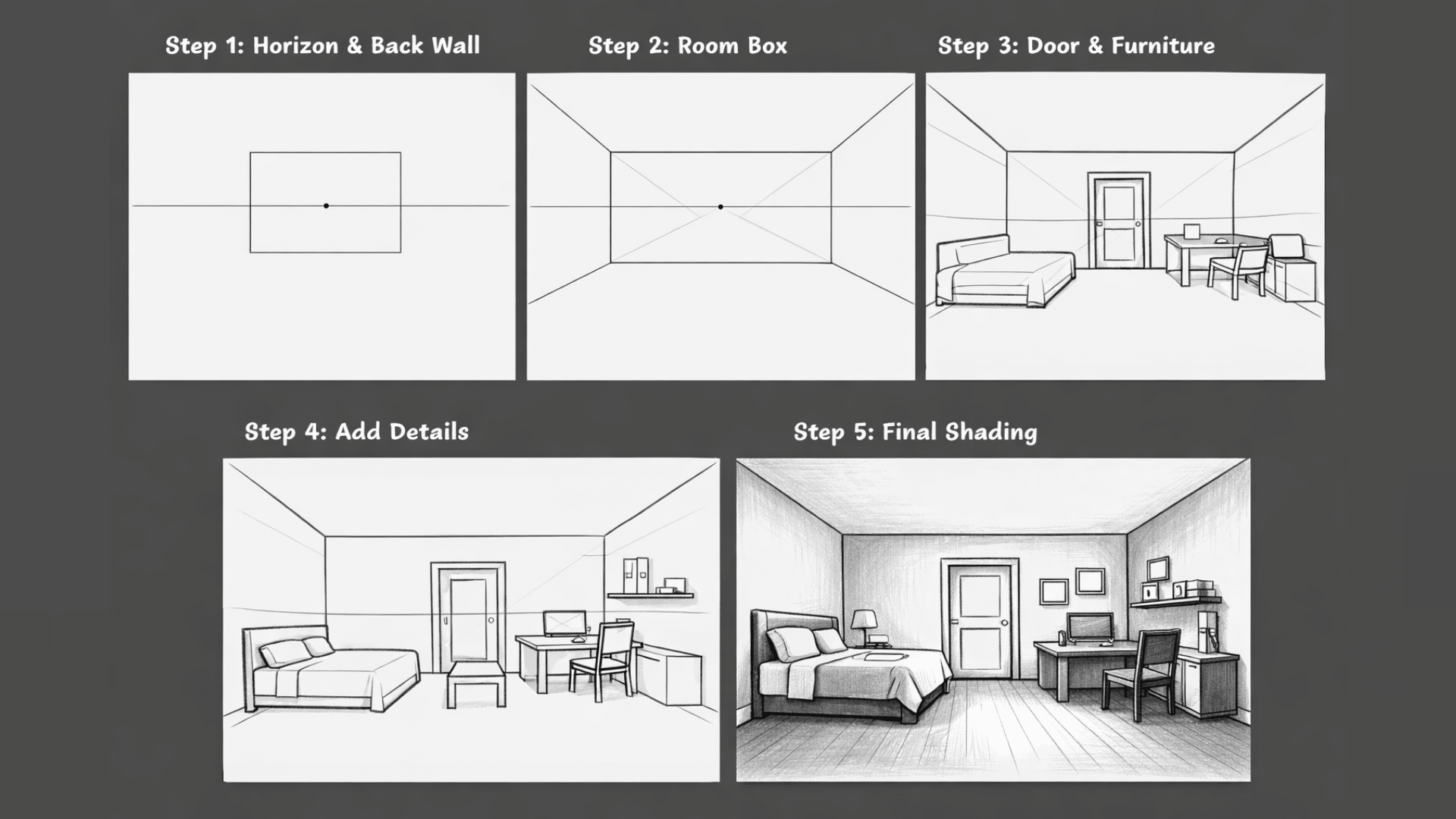 Step 1: Horizon & Back Wall

Step 2: Room Box

Step 3: Door & Furniture

Step 4: Add Details

Step 5: Final Shading