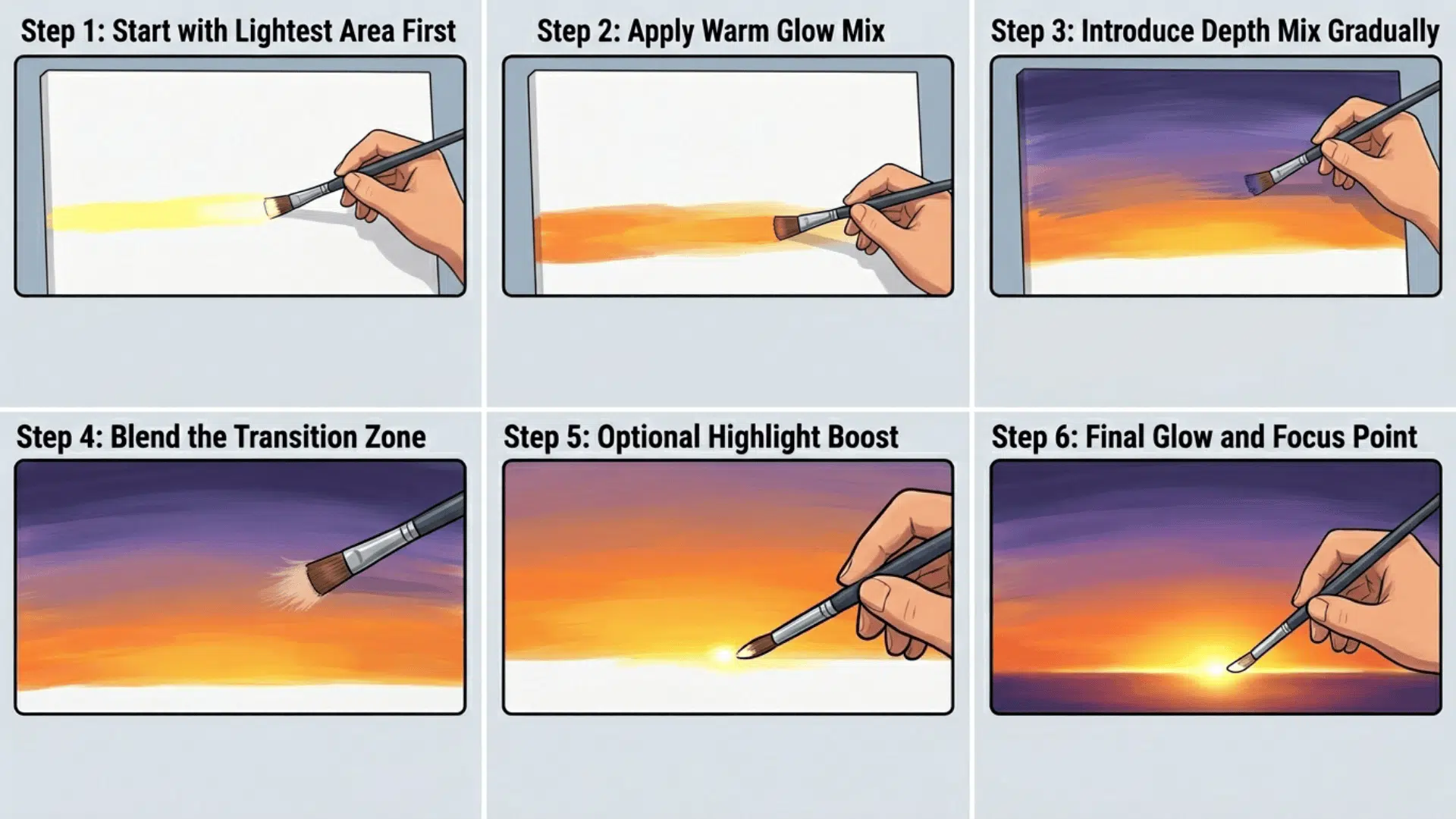 Step 1: Start with Lightest Area First

Step 2: Apply Warm Glow Mix

Step 3: Introduce Depth Mix Gradually

Step 4: Blend the Transition Zone

Step 5: Optional Highlight Boost

Step 6: Final Glow and Focus Point