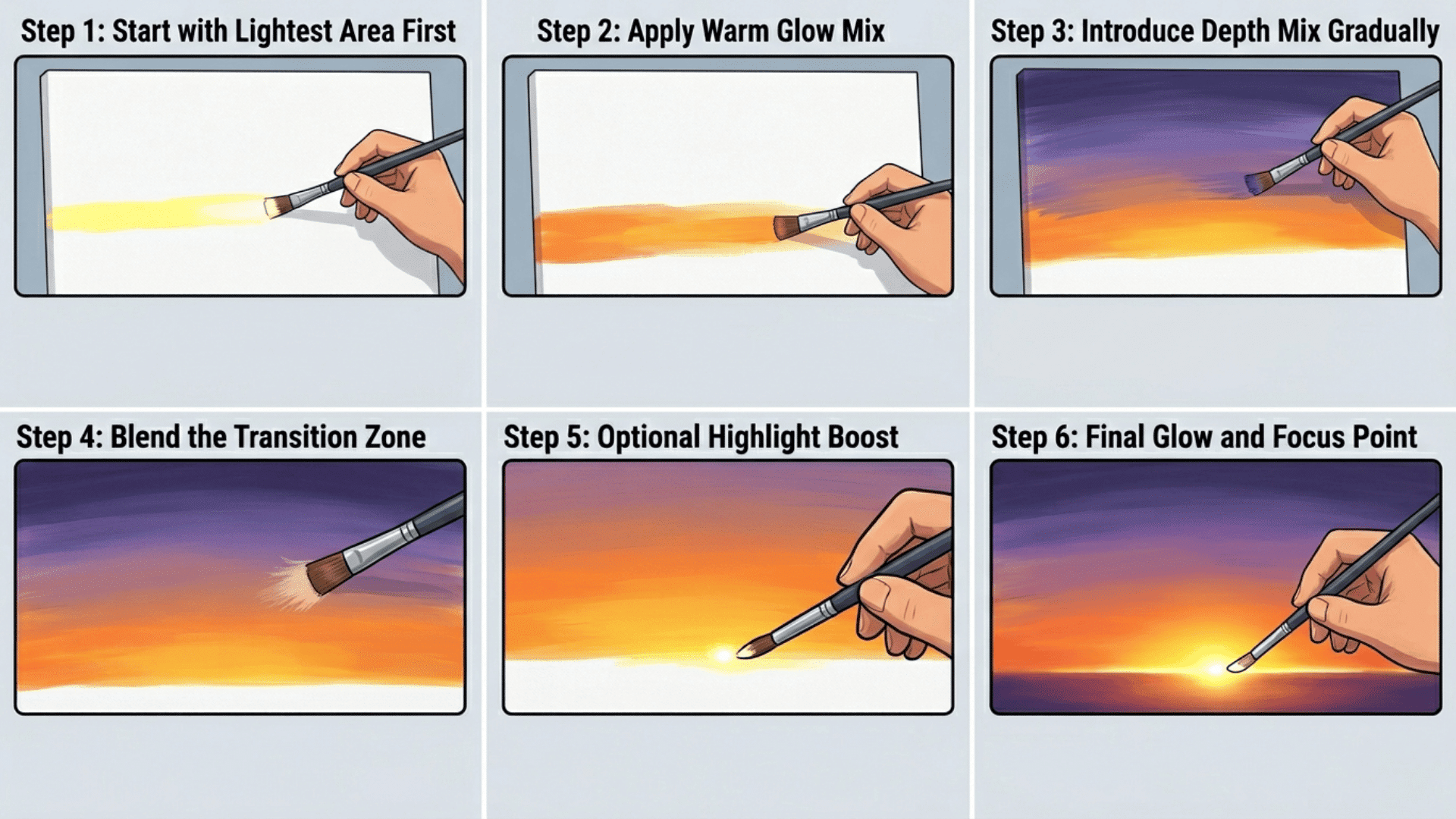 Step 1: Start with Lightest Area First

Step 2: Apply Warm Glow Mix

Step 3: Introduce Depth Mix Gradually

Step 4: Blend the Transition Zone

Step 5: Optional Highlight Boost

Step 6: Final Glow and Focus Point