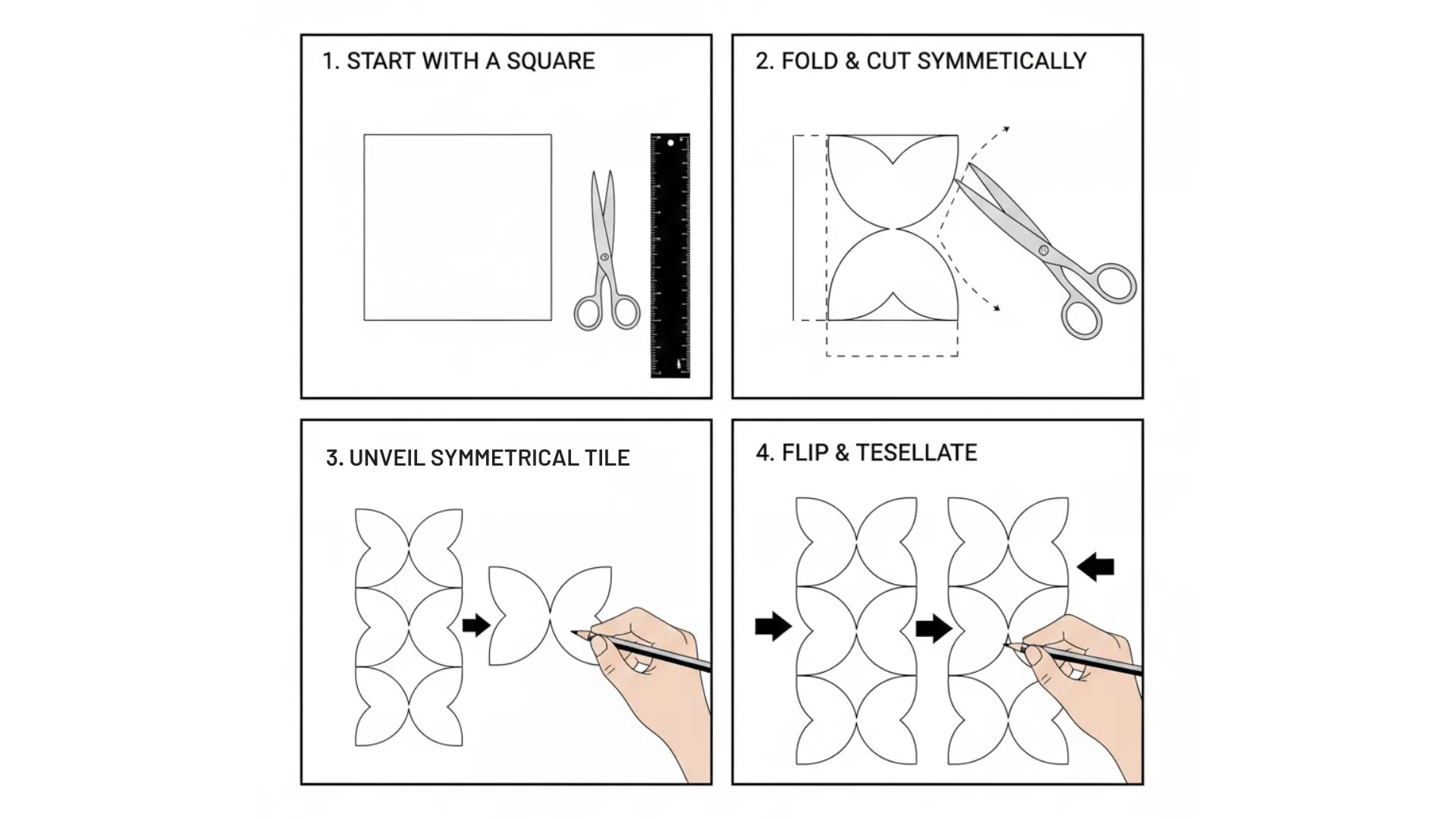 1. START WITH A SQUARE

2. FOLD & CUT SYMMETICALLY

3. UNVEIL SYMMETRICAL TILE

4. FLIP & TESELLATE