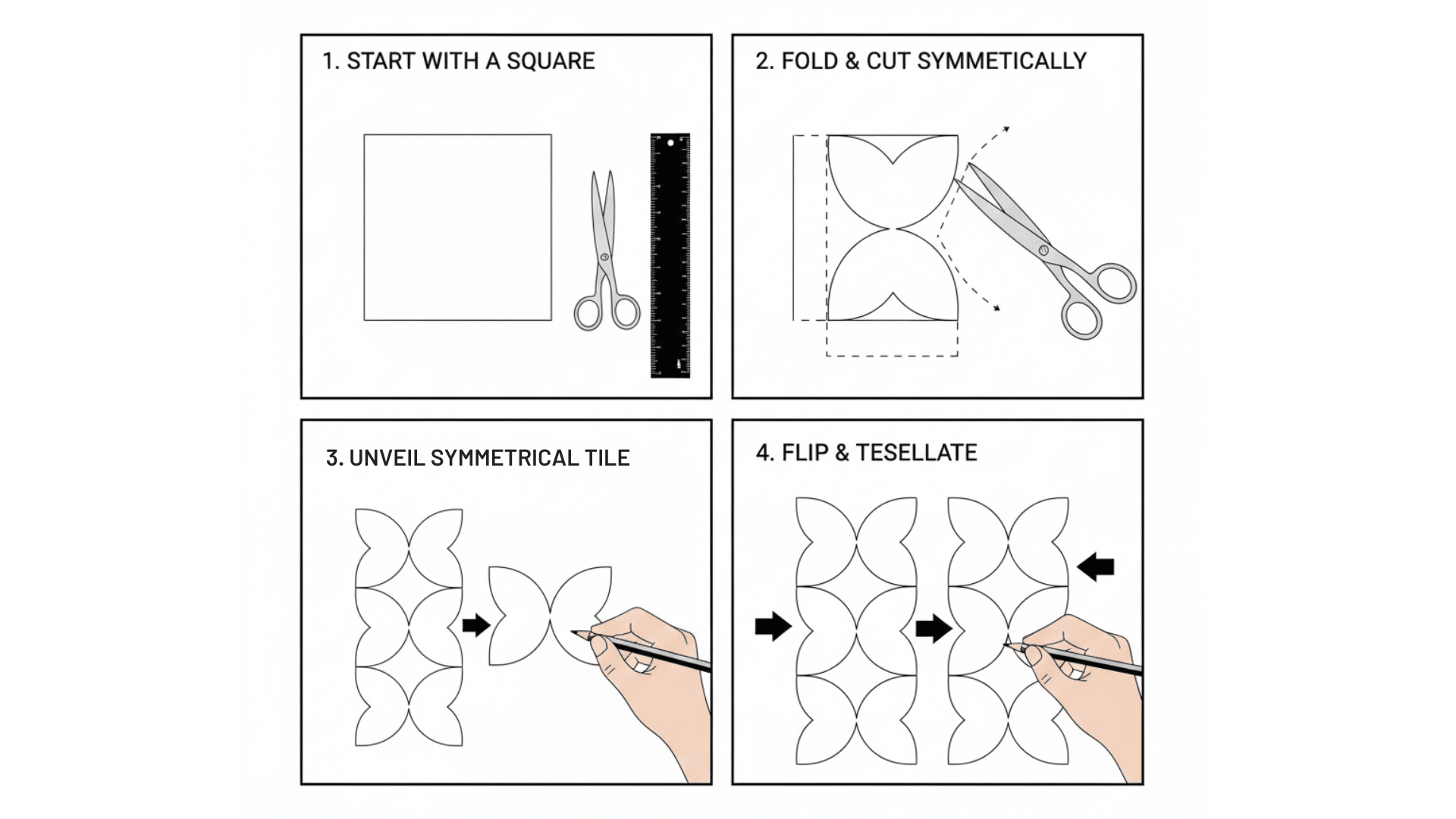 1. START WITH A SQUARE

2. FOLD & CUT SYMMETICALLY

3. UNVEIL SYMMETRICAL TILE

4. FLIP & TESELLATE